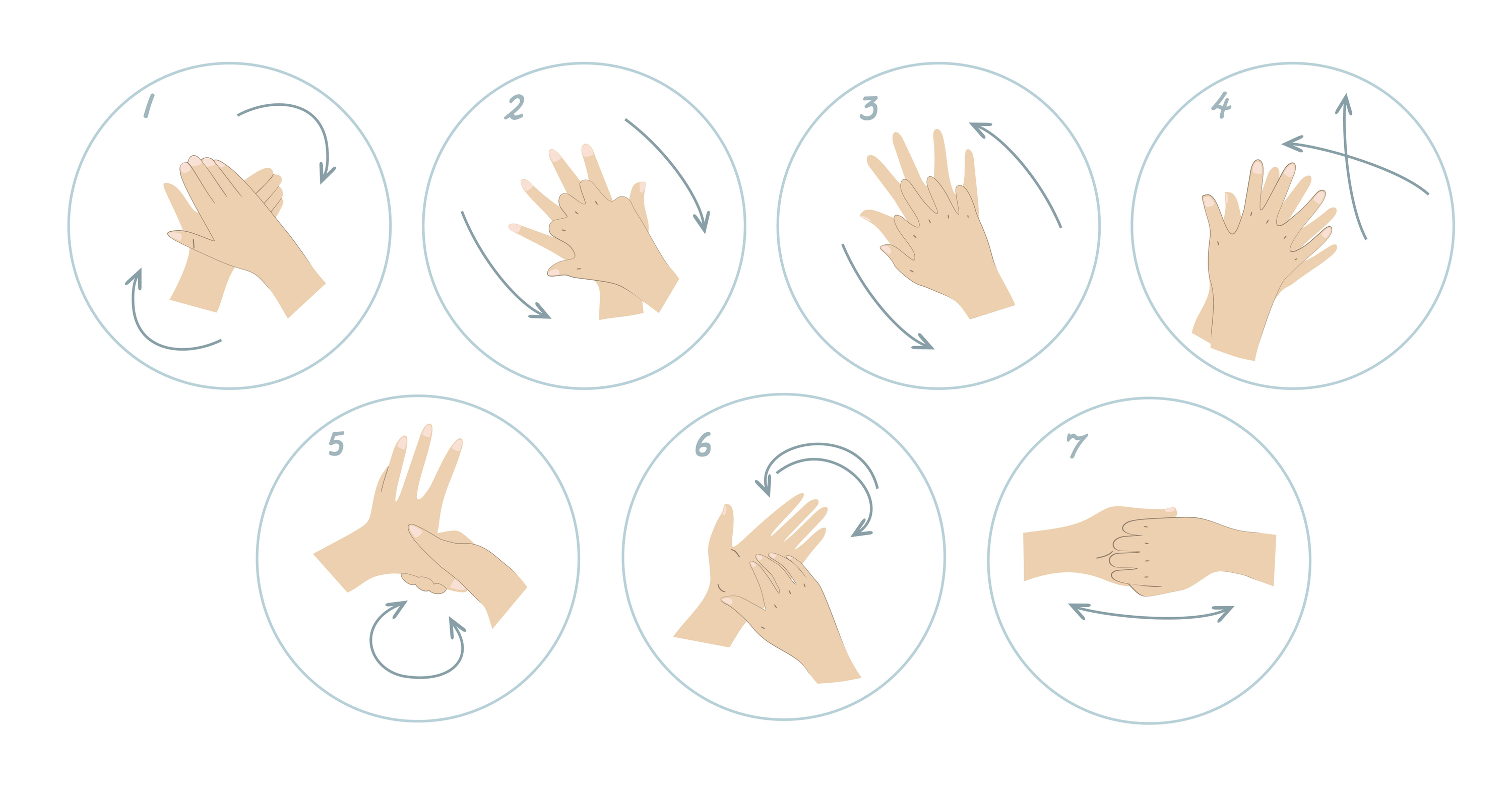 1

2

3

4

5

6

7